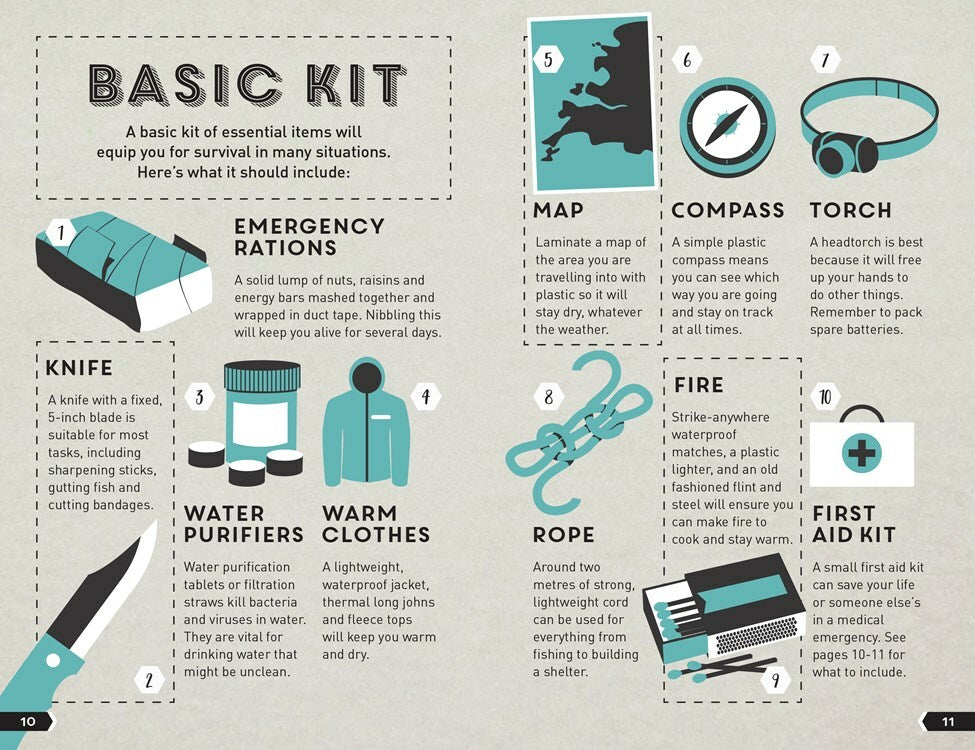 BASIC KIT

A basic kit of essential items will equip you for survival in many situations. Here's what it should include:

1

EMERGENCY RATIONS

A solid lump of nuts, raisins and energy bars mashed together and wrapped in duct tape. Nibbling this will keep you alive for several days.

KNIFE

A knife with a fixed, 5-inch blade is suitable for most tasks, including sharpening sticks, gutting fish and cutting bandages.

2

3

WATER PURIFIERS

Water purification tablets or filtration straws kill bacteria and viruses in water. They are vital for drinking water that might be unclean.

4

WARM CLOTHES

A lightweight, waterproof jacket, thermal long johns and fleece tops will keep you warm and dry.

10

5

MAP

Laminate a map of the area you are travelling into with plastic so it will stay dry, whatever the weather.

6

COMPASS

A simple plastic compass means you can see which way you are going and stay on track at all times.

7

TORCH

A headtorch is best because it will free up your hands to do other things. Remember to pack spare batteries.

8

ROPE

Around two metres of strong, lightweight cord can be used for everything from fishing to building a shelter.

FIRE

Strike-anywhere waterproof matches, a plastic lighter, and an old fashioned flint and steel will ensure you can make fire to cook and stay warm.

9

10

FIRST AID KIT

A small first aid kit can save your life or someone else's in a medical emergency. See pages 10-11 for what to include.

11